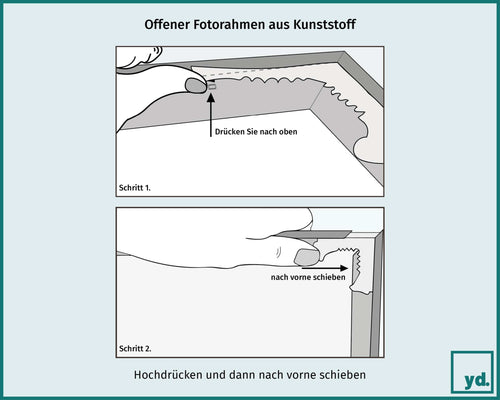 Offener Fotorahmen aus Kunststoff

Drücken Sie nach oben

Schritt 1.

nach vorne schieben

Schritt 2.

Hochdrücken und dann nach vorne schieben

yd.