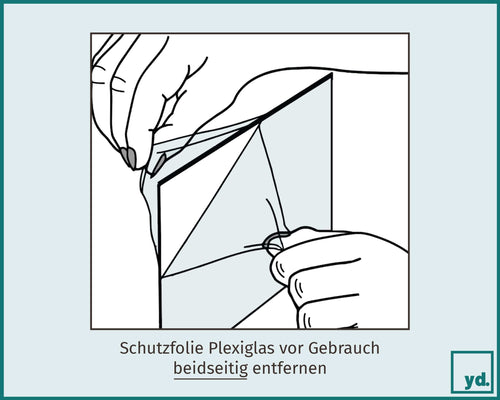 Schutzfolie Plexiglas vor Gebrauch beidseitig entfernen

yd.